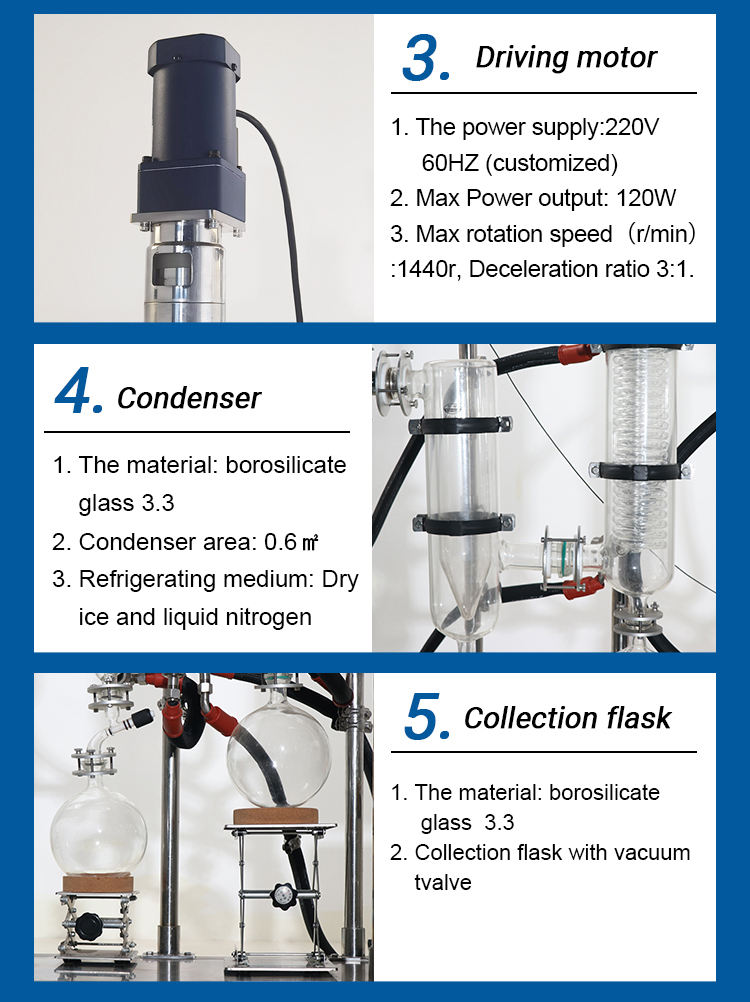 3. Driving motor

1. The power supply:220V 60HZ (customized)
2. Max Power output: 120W
3. Max rotation speed（r/min）:1440r, Deceleration ratio 3:1.

4. Condenser

1. The material: borosilicate glass 3.3
2. Condenser area: 0.6 ㎡
3. Refrigerating medium: Dry ice and liquid nitrogen

5. Collection flask

1. The material: borosilicate glass 3.3
2. Collection flask with vacuum tvalve